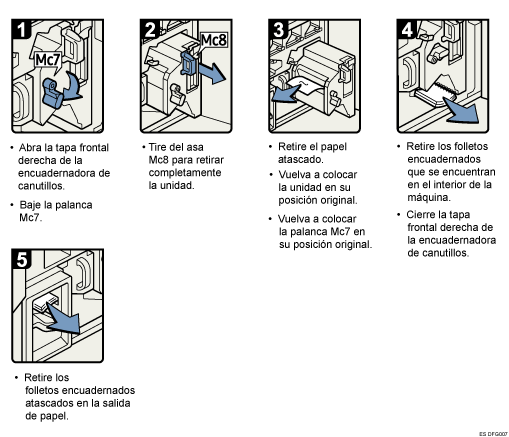 1
Mc7

• Abra la tapa frontal derecha de la encuadernadora de canutillos.

• Baje la palanca Mc7.

2
Mc8

• Tire del asa Mc8 para retirar completamente la unidad.

3

• Retire el papel atascado.

• Vuelva a colocar la unidad en su posición original.

• Vuelva a colocar la palanca Mc7 en su posición original.

4

• Retire los folletos encuadernados que se encuentran en el interior de la máquina.

• Cierre la tapa frontal derecha de la encuadernadora de canutillos.

5

• Retire los folletos encuadernados atascados en la salida de papel.

ES DFG007