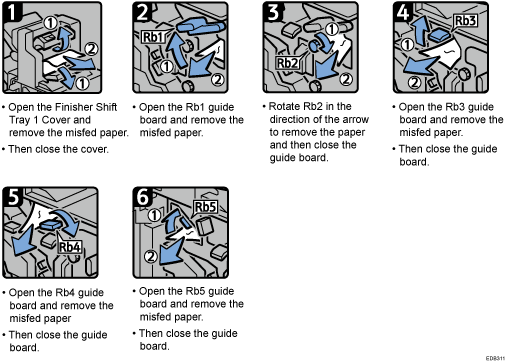 1
①
②
①

• Open the Finisher Shift Tray 1 Cover and remove the misfed paper.
• Then close the cover.

2
Rb1
①
②

• Open the Rb1 guide board and remove the misfed paper.

3
①
Rb2
②

• Rotate Rb2 in the direction of the arrow to remove the paper and then close the guide board.

4
Rb3
①
②

• Open the Rb3 guide board and remove the misfed paper.
• Then close the guide board.

5
Rb4

• Open the Rb4 guide board and remove the misfed paper
• Then close the guide board.

6
①
Rb5
②

• Open the Rb5 guide board and remove the misfed paper.
• Then close the guide board.

ED8311