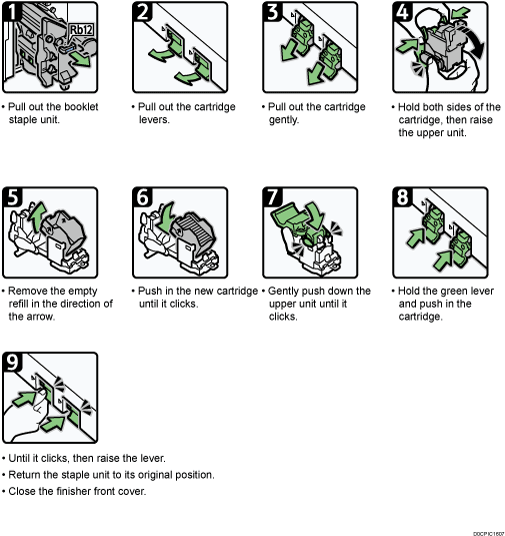 1

Rb12

• Pull out the booklet staple unit.

2

• Pull out the cartridge levers.

3

• Pull out the cartridge gently.

4

• Hold both sides of the cartridge, then raise the upper unit.

5

• Remove the empty refill in the direction of the arrow.

6

• Push in the new cartridge until it clicks.

7

• Gently push down the upper unit until it clicks.

8

• Hold the green lever and push in the cartridge.

9

• Until it clicks, then raise the lever.
• Return the staple unit to its original position.
• Close the finisher front cover.

D0CPIC1607