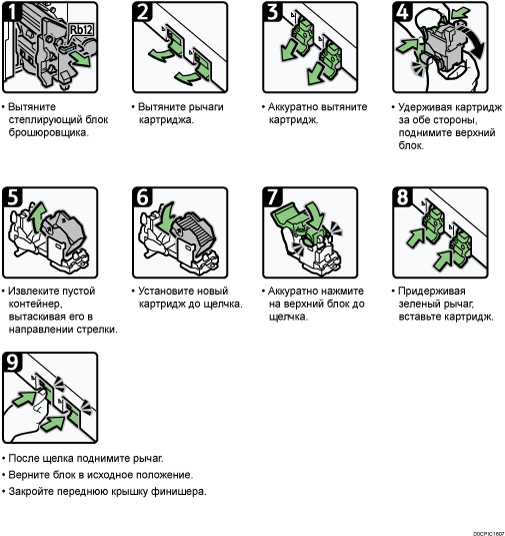 1

Rb12

• Вытяните степлирующий блок брошюровщика.

2

• Вытяните рычаги картриджа.

3

• Аккуратно вытяните картридж.

4

• Удерживая картридж за обе стороны, поднимите верхний блок.

5

• Извлеките пустой контейнер, вытаскивая его в направлении стрелки.

6

• Установите новый картридж до щелчка.

7

• Аккуратно нажмите на верхний блок до щелчка.

8

• Придерживая зеленый рычаг, вставьте картридж.

9

• После щелка поднимите рычаг.
• Верните блок в исходное положение.
• Закройте переднюю крышку финишера.

D0CPIC1607