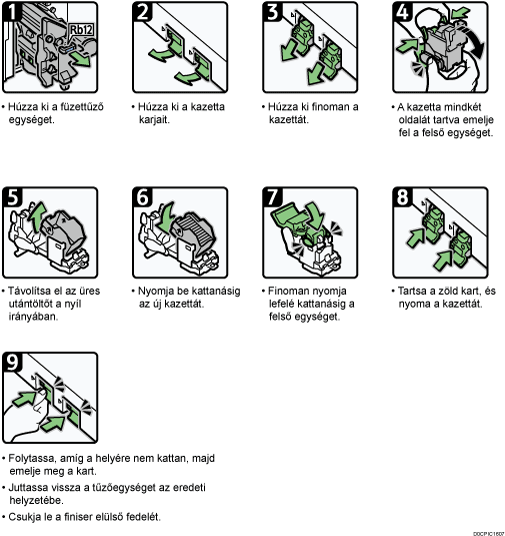 1

Rb12

• Húzza ki a füzettűző egységet.

2

• Húzza ki a kazetta karjait.

3

• Húzza ki finoman a kazettát.

4

• A kazetta mindkét oldalát tartva emelje fel a felső egységet.

5

• Távolítsa el az üres utántöltőt a nyíl irányában.

6

• Nyomja be kattanásig az új kazettát.

7

• Finoman nyomja lefelé kattanásig a felső egységet.

8

• Tartsa a zöld kart, és nyoma a kazettát.

9

• Folytassa, amíg a helyére nem kattan, majd emelje meg a kart.

• Juttassa vissza a tűzőegységet az eredeti helyzetébe.

• Csukja le a finiser elülső fedelét.

D0CPIC1607