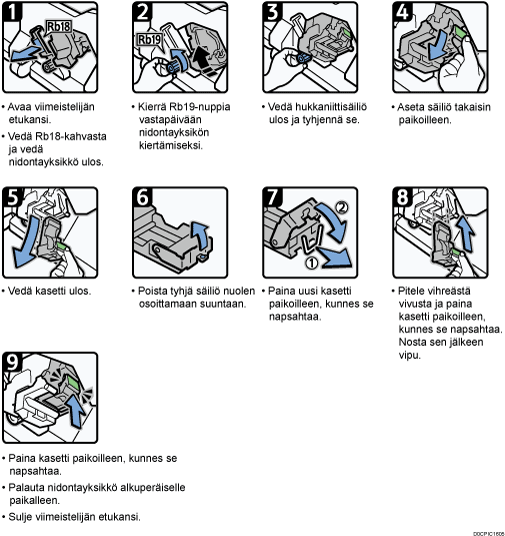 1

Rb18

• Avaa viimeistelijän etukansi.

• Vedä Rb18-kahvasta ja vedä nidontayksikkö ulos.

2

Rb19

• Kierrä Rb19-nuppia vastapäivään nidontayksikön kiertämiseksi.

3

• Vedä hukkaniittisäiliö ulos ja tyhjennä se.

4

• Aseta säiliö takaisin paikoilleen.

5

• Vedä kasetti ulos.

6

• Poista tyhjä säiliö nuolen osoittamaan suuntaan.

7

②

①

• Paina uusi kasetti paikoilleen, kunnes se napsahtaa.

8

• Pitele vihreästä vivusta ja paina kasetti paikoilleen, kunnes se napsahtaa. Nosta sen jälkeen vipu.

9

• Paina kasetti paikoilleen, kunnes se napsahtaa.

• Palauta nidontayksikkö alkuperäiselle paikalleen.

• Sulje viimeistelijän etukansi.

D0CPIC1605