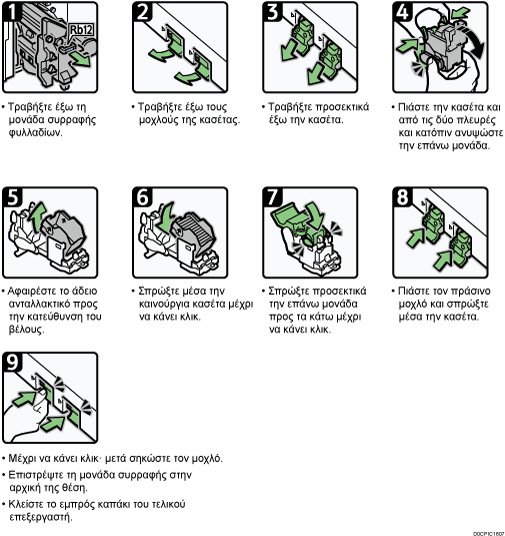 1

Rb12

• Τραβήξτε έξω τη μονάδα συρραφής φυλλαδίων.

2

• Τραβήξτε έξω τους μοχλούς της κασέτας.

3

• Τραβήξτε προσεκτικά έξω την κασέτα.

4

• Πιάστε την κασέτα και από τις δύο πλευρές και κατόπιν ανυψώστε την επάνω μονάδα.

5

• Αφαιρέστε το άδειο ανταλλακτικό προς την κατεύθυνση του βέλους.

6

• Σπρώξτε μέσα την καινούργια κασέτα μέχρι να κάνει κλικ.

7

• Σπρώξτε προσεκτικά την επάνω μονάδα προς τα κάτω μέχρι να κάνει κλικ.

8

• Πιάστε τον πράσινο μοχλό και σπρώξτε μέσα την κασέτα.

9

• Μέχρι να κάνει κλικ· μετά σηκώστε τον μοχλό.
• Επιστρέψτε τη μονάδα συρραφής στην αρχική της θέση.
• Κλείστε το εμπρός καπάκι του τελικού επεξεργαστή.

D0CPIC1607