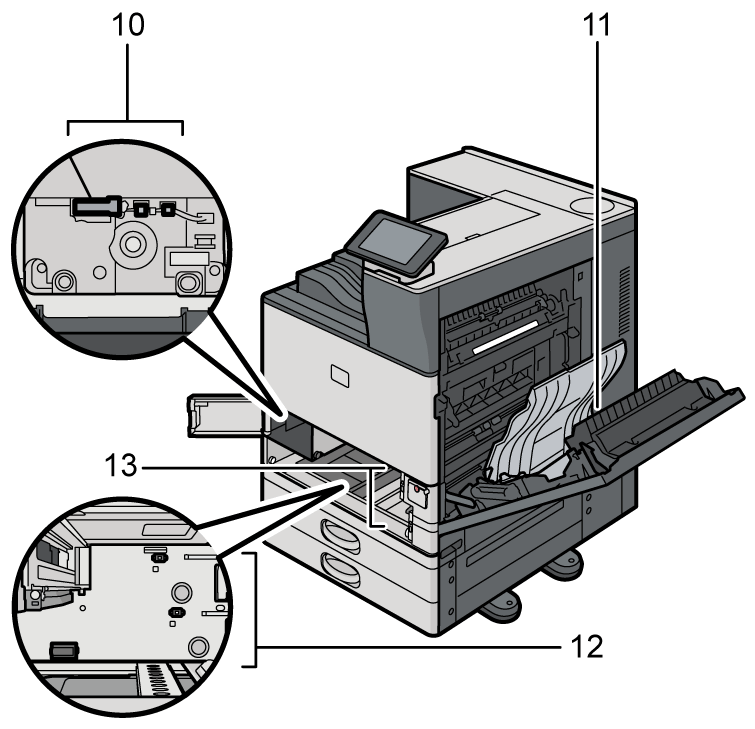 10
11
13
12