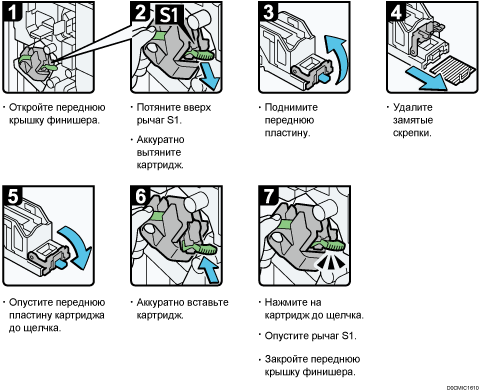 1

• Откройте переднюю крышку финишера.

2 S1

• Потяните вверх рычаг S1.

• Аккуратно вытяните картридж.

3

• Поднимите переднюю пластину.

4

• Удалите замятые скрепки.

5

• Опустите переднюю пластину картриджа до щелчка.

6

• Аккуратно вставьте картридж.

7

• Нажмите на картридж до щелчка.

• Опустите рычаг S1.

• Закройте переднюю крышку финишера.

D0CMIC1610