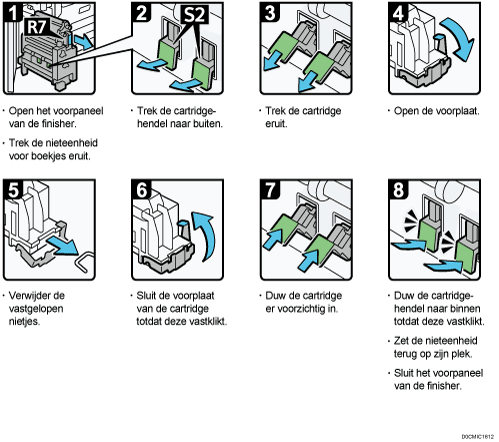 1
R7

· Open het voorpaneel van de finisher.

· Trek de nieteenheid voor boekjes eruit.

2
S2

· Trek de cartridgehendel naar buiten.

3

· Trek de cartridge eruit.

4

· Open de voorplaat.

5

· Verwijder de vastgelopen nietjes.

6

· Sluit de voorplaat van de cartridge totdat deze vastklikt.

7

· Duw de cartridge er voorzichtig in.

8

· Duw de cartridgehendel naar binnen totdat deze vastklikt.

· Zet de nieteenheid terug op zijn plek.

· Sluit het voorpaneel van de finisher.

D0CMIC1612