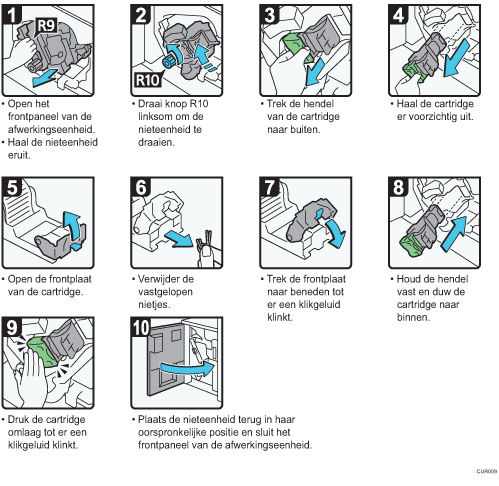 1
R9
• Open het frontpaneel van de afwerkingseenheid.
• Haal de nieteenheid eruit.

2
R10
• Draai knop R10 linksom om de nieteenheid te draaien.

3
• Trek de hendel van de cartridge naar buiten.

4
• Haal de cartridge er voorzichtig uit.

5
• Open de frontplaat van de cartridge.

6
• Verwijder de vastgelopen nietjes.

7
• Trek de frontplaat naar beneden tot er een klikgeluid klinkt.

8
• Houd de hendel vast en duw de cartridge naar binnen.

9
• Druk de cartridge omlaag tot er een klikgeluid klinkt.

10
• Plaats de nieteenheid terug in haar oorspronkelijke positie en sluit het frontpaneel van de afwerkingseenheid.

CUR009