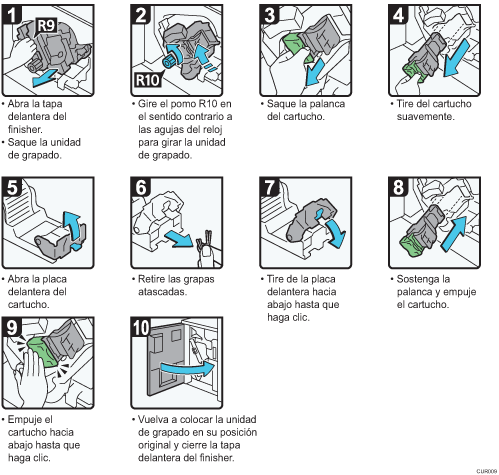 1
R9
• Abra la tapa delantera del finisher.
• Saque la unidad de grapado.

2
R10
• Gire el pomo R10 en el sentido contrario a las agujas del reloj para girar la unidad de grapado.

3
• Saque la palanca del cartucho.

4
• Tire del cartucho suavemente.

5
• Abra la placa delantera del cartucho.

6
• Retire las grapas atascadas.

7
• Tire de la placa delantera hacia abajo hasta que haga clic.

8
• Sostenga la palanca y empuje el cartucho.

9
• Empuje el cartucho hacia abajo hasta que haga clic.

10
• Vuelva a colocar la unidad de grapado en su posición original y cierre la tapa delantera del finisher.

CUR009