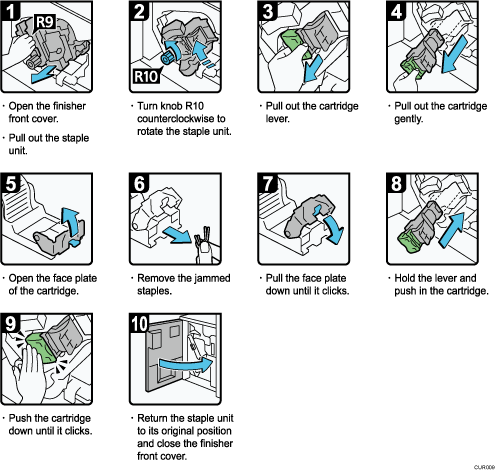 1
R9
· Open the finisher front cover.
· Pull out the staple unit.

2
R10
· Turn knob R10 counterclockwise to rotate the staple unit.

3
· Pull out the cartridge lever.

4
· Pull out the cartridge gently.

5
· Open the face plate of the cartridge.

6
· Remove the jammed staples.

7
· Pull the face plate down until it clicks.

8
· Hold the lever and push in the cartridge.

9
· Push the cartridge down until it clicks.

10
· Return the staple unit to its original position and close the finisher front cover.

CUR009