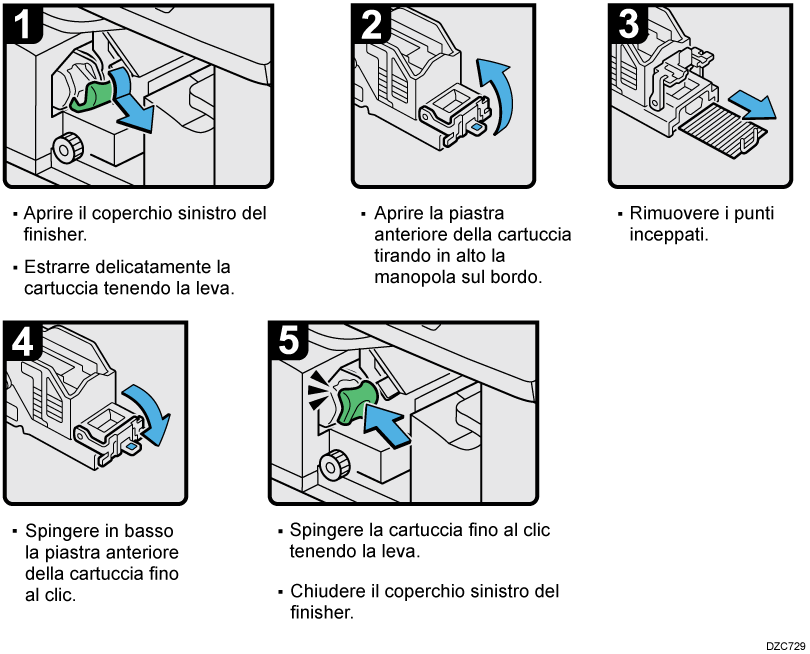 1

▪ Aprire il coperchio sinistro del finisher.

▪ Estrarre delicatamente la cartuccia tenendo la leva.

2

▪ Aprire la piastra anteriore della cartuccia tirando in alto la manopola sul bordo.

3

▪ Rimuovere i punti inceppati.

4

▪ Spingere in basso la piastra anteriore della cartuccia fino al clic.

5

▪ Spingere la cartuccia fino al clic tenendo la leva.

▪ Chiudere il coperchio sinistro del finisher.

DZC729