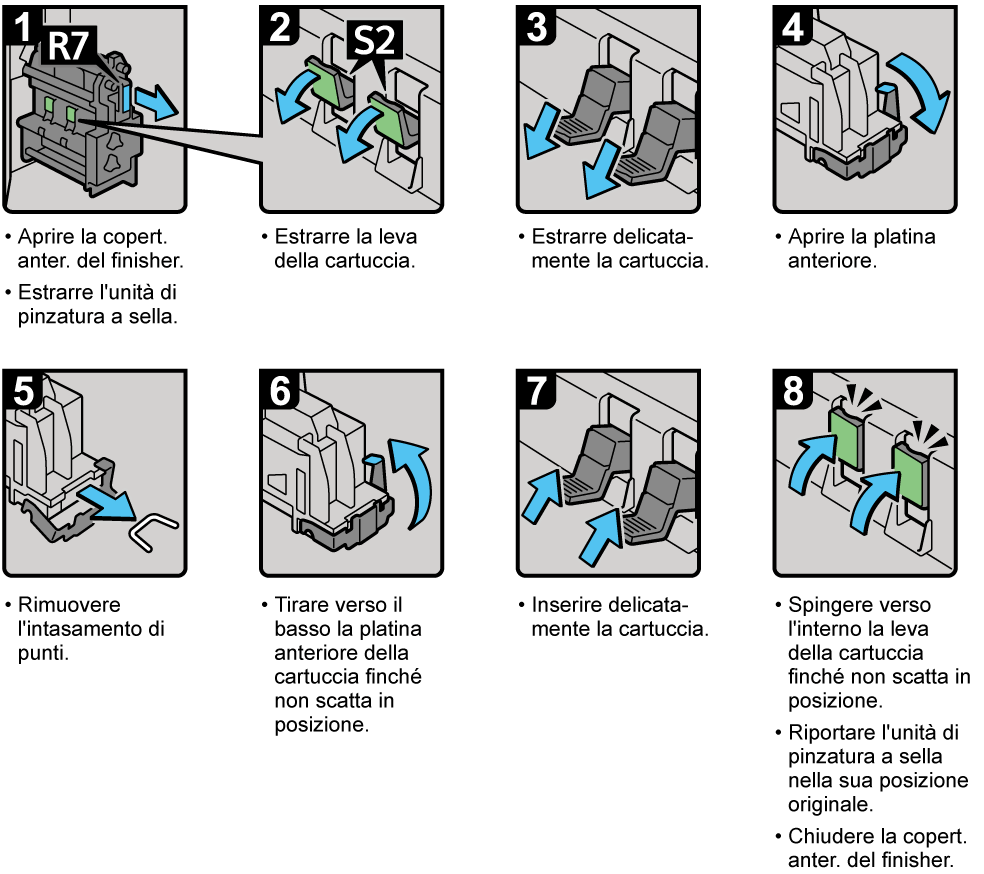 1
R7

• Aprire la copert. anter. del finisher.
• Estrarre l'unità di pinzatura a sella.

2
S2

• Estrarre la leva della cartuccia.

3

• Estrarre delicatamente la cartuccia.

4

• Aprire la platina anteriore.

5

• Rimuovere l'intasamento di punti.

6

• Tirare verso il basso la platina anteriore della cartuccia finché non scatta in posizione.

7

• Inserire delicatamente la cartuccia.

8

• Spingere verso l'interno la leva della cartuccia finché non scatta in posizione.
• Riportare l'unità di pinzatura a sella nella sua posizione originale.
• Chiudere la copert. anter. del finisher.