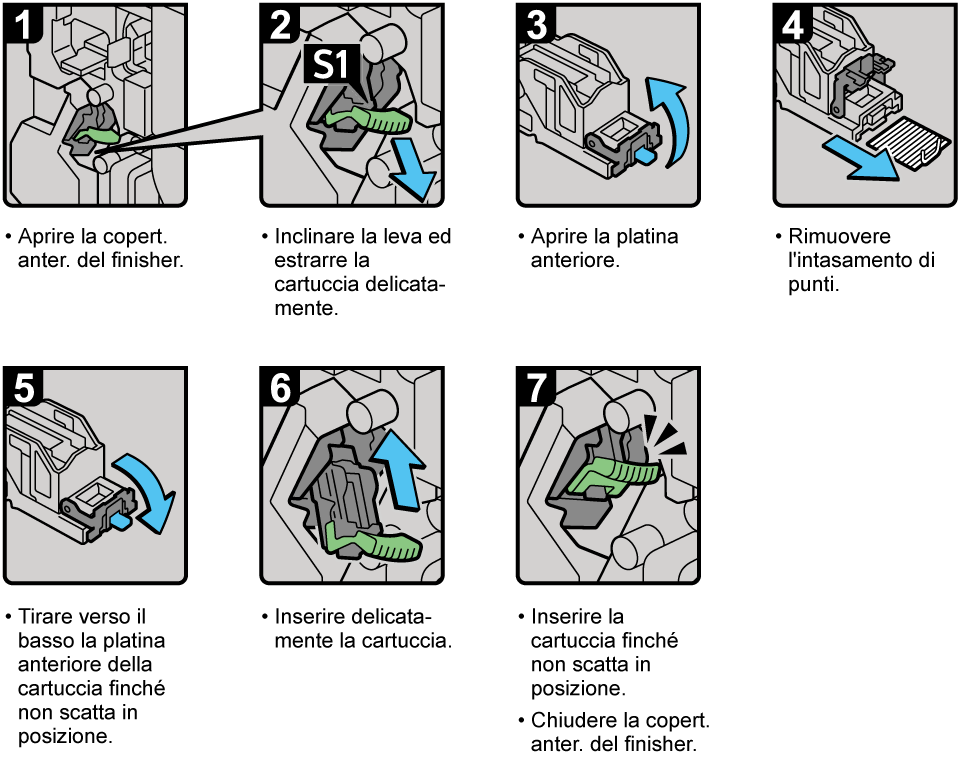 1

• Aprire la copert. anter. del finisher.

2

S1

• Inclinare la leva ed estrarre la cartuccia delicatamente.

3

• Aprire la platina anteriore.

4

• Rimuovere l'intasamento di punti.

5

• Tirare verso il basso la platina anteriore della cartuccia finché non scatta in posizione.

6

• Inserire delicatamente la cartuccia.

7

• Inserire la cartuccia finché non scatta in posizione.

• Chiudere la copert. anter. del finisher.