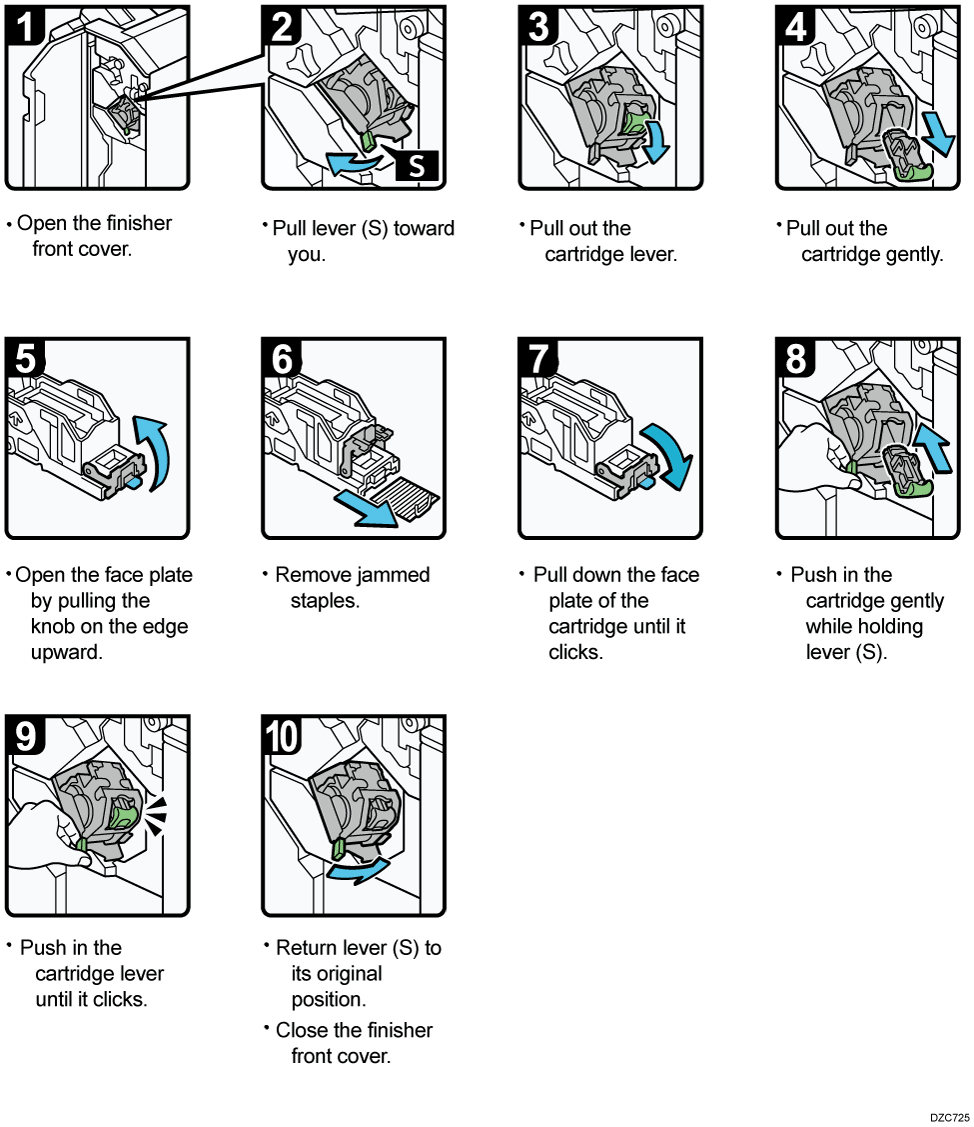 1

• Open the finisher front cover.

2

S

• Pull lever (S) toward you.

3

• Pull out the cartridge lever.

4

• Pull out the cartridge gently.

5

• Open the face plate by pulling the knob on the edge upward.

6

• Remove jammed staples.

7

• Pull down the face plate of the cartridge until it clicks.

8

• Push in the cartridge gently while holding lever (S).

9

• Push in the cartridge lever until it clicks.

10

• Return lever (S) to its original position.

• Close the finisher front cover.

DZC725