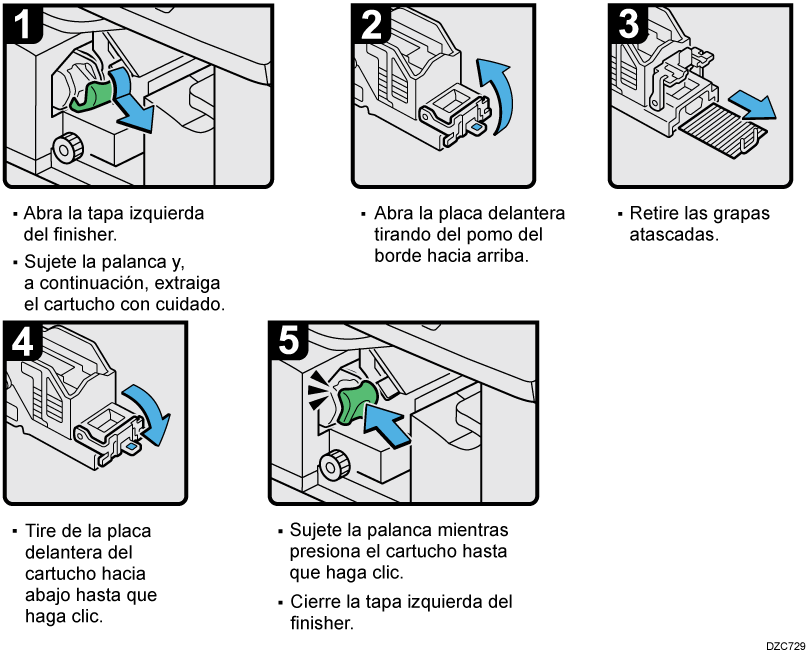 1

▪ Abra la tapa izquierda del finisher.

▪ Sujete la palanca y, a continuación, extraiga el cartucho con cuidado.

2

▪ Abra la placa delantera tirando del pomo del borde hacia arriba.

3

▪ Retire las grapas atascadas.

4

▪ Tire de la placa delantera del cartucho hacia abajo hasta que haga clic.

5

▪ Sujete la palanca mientras presiona el cartucho hasta que haga clic.

▪ Cierre la tapa izquierda del finisher.

DZC729