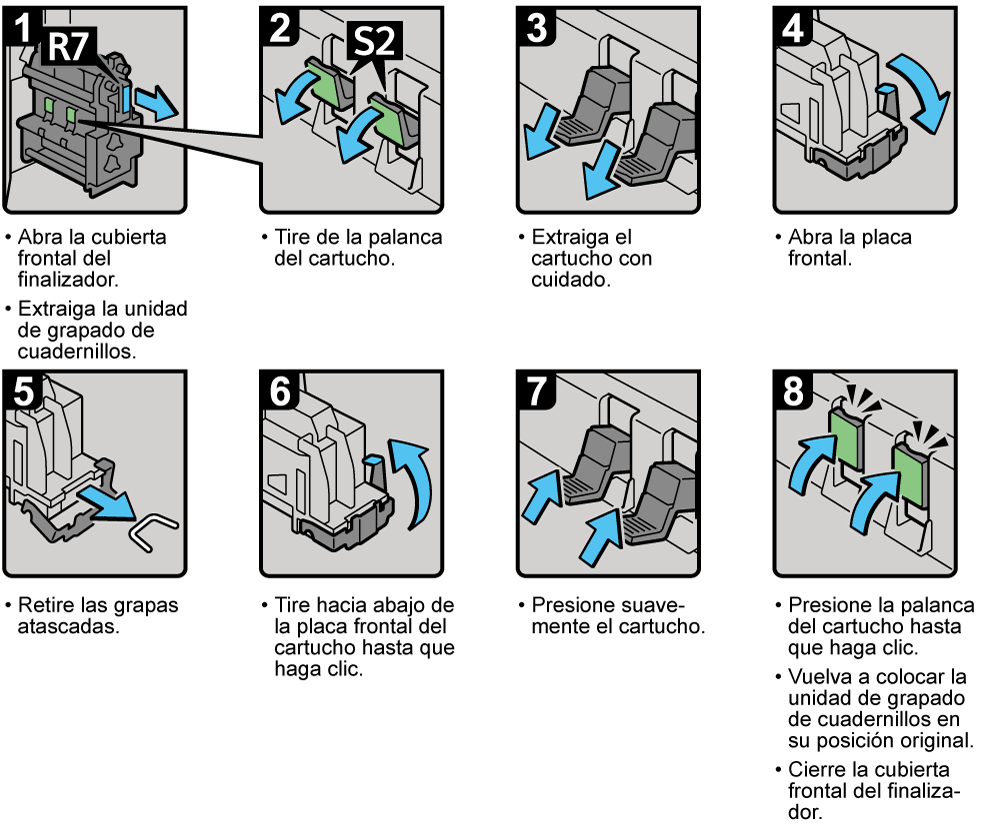 1 R7

• Abra la cubierta frontal del finalizador.

• Extraiga la unidad de grapado de cuadernillos.

2 S2

• Tire de la palanca del cartucho.

3

• Extraiga el cartucho con cuidado.

4

• Abra la placa frontal.

5

• Retire las grapas atascadas.

6

• Tire hacia abajo de la placa frontal del cartucho hasta que haga clic.

7

• Presione suavemente el cartucho.

8

• Presione la palanca del cartucho hasta que haga clic.

• Vuelva a colocar la unidad de grapado de cuadernillos en su posición original.

• Cierre la cubierta frontal del finalizador.