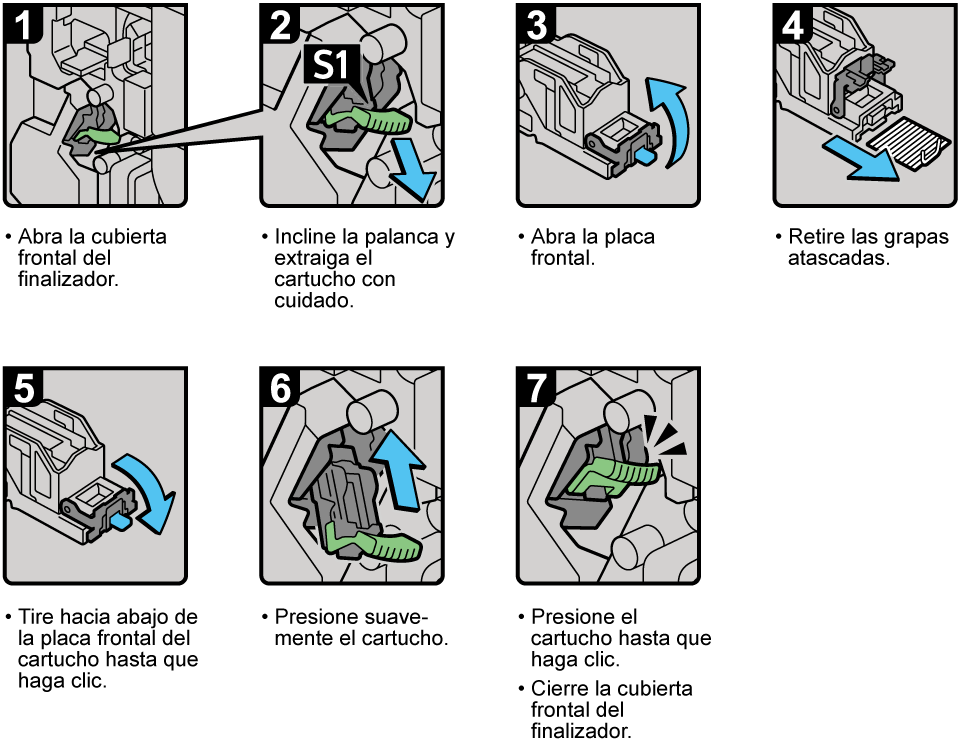 1

• Abra la cubierta frontal del finalizador.

2

S1

• Incline la palanca y extraiga el cartucho con cuidado.

3

• Abra la placa frontal.

4

• Retire las grapas atascadas.

5

• Tire hacia abajo de la placa frontal del cartucho hasta que haga clic.

6

• Presione suavemente el cartucho.

7

• Presione el cartucho hasta que haga clic.

• Cierre la cubierta frontal del finalizador.