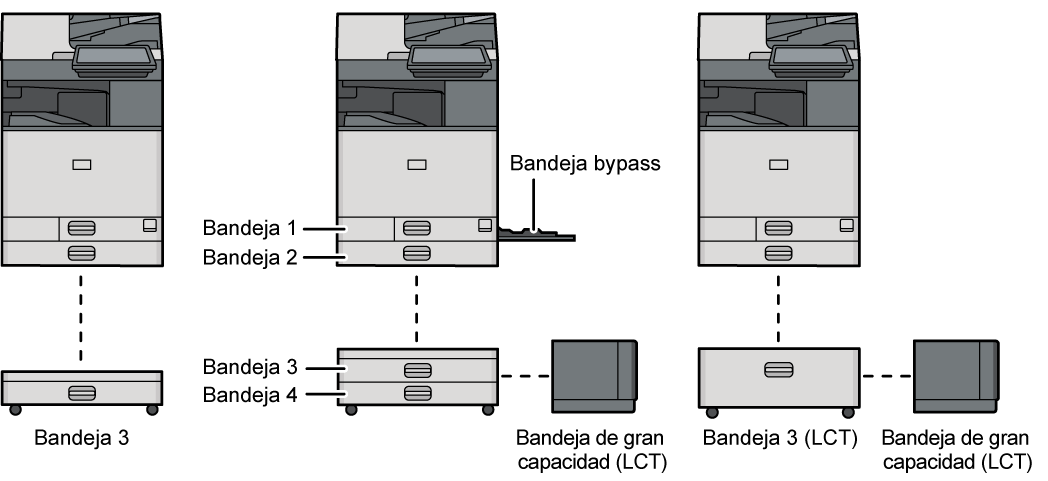 Bandeja bypass

Bandeja 1

Bandeja 2

Bandeja 3

Bandeja 4

Bandeja 3

Bandeja de gran capacidad (LCT)

Bandeja 3 (LCT)

Bandeja de gran capacidad (LCT)