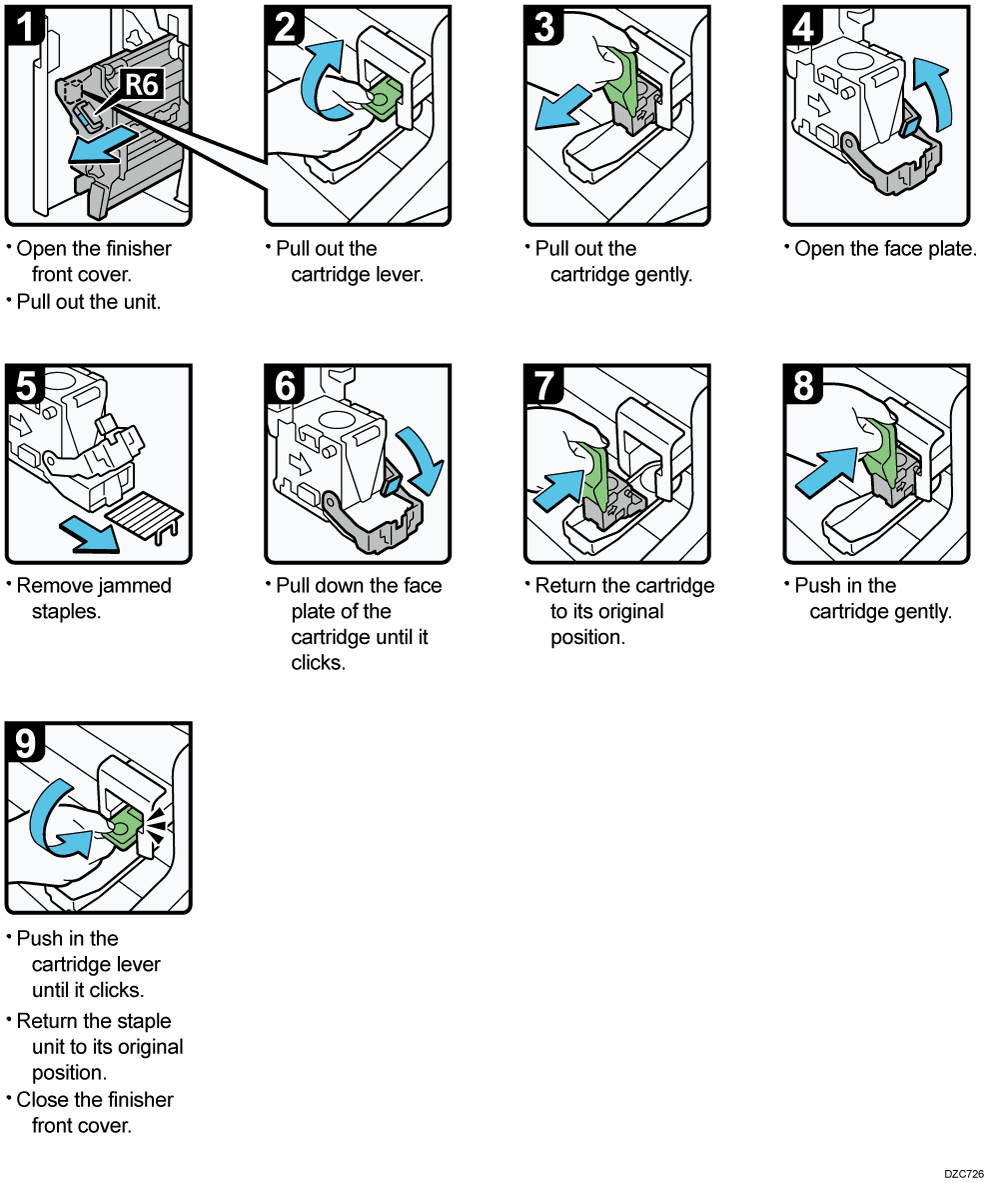 1
R6
• Open the finisher front cover.
• Pull out the unit.

2
• Pull out the cartridge lever.

3
• Pull out the cartridge gently.

4
• Open the face plate.

5
• Remove jammed staples.

6
• Pull down the face plate of the cartridge until it clicks.

7
• Return the cartridge to its original position.

8
• Push in the cartridge gently.

9
• Push in the cartridge lever until it clicks.
• Return the staple unit to its original position.
• Close the finisher front cover.

DZC726