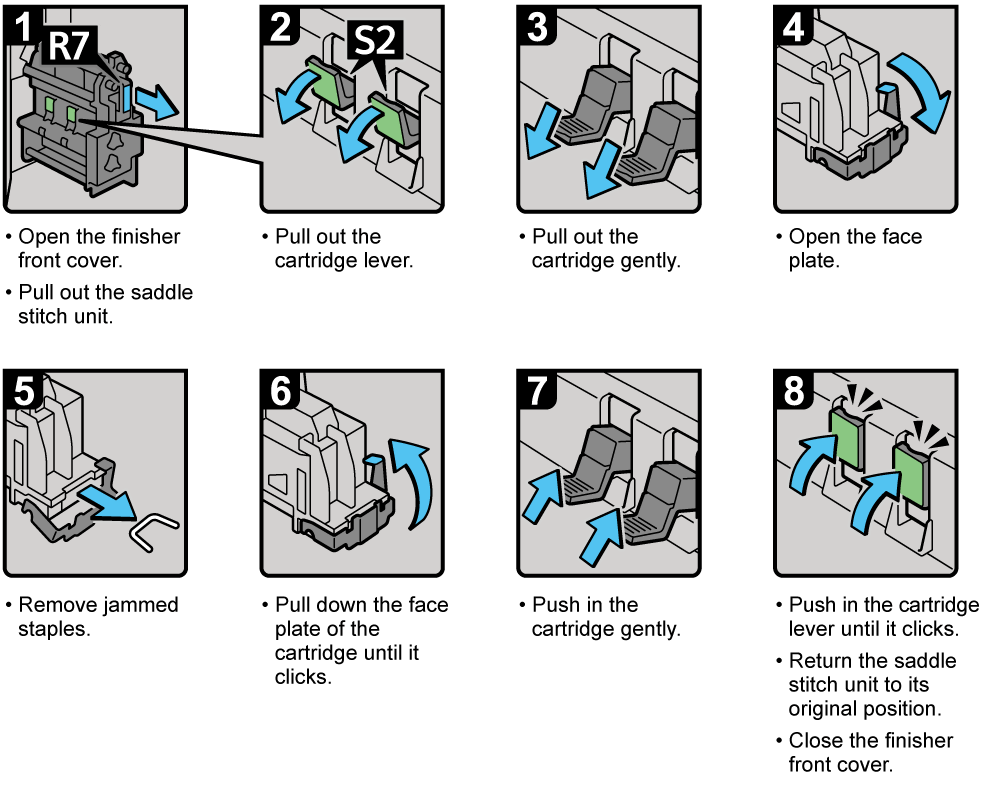 1
R7
• Open the finisher front cover.
• Pull out the saddle stitch unit.

2
S2
• Pull out the cartridge lever.

3
• Pull out the cartridge gently.

4
• Open the face plate.

5
• Remove jammed staples.

6
• Pull down the face plate of the cartridge until it clicks.

7
• Push in the cartridge gently.

8
• Push in the cartridge lever until it clicks.
• Return the saddle stitch unit to its original position.
• Close the finisher front cover.