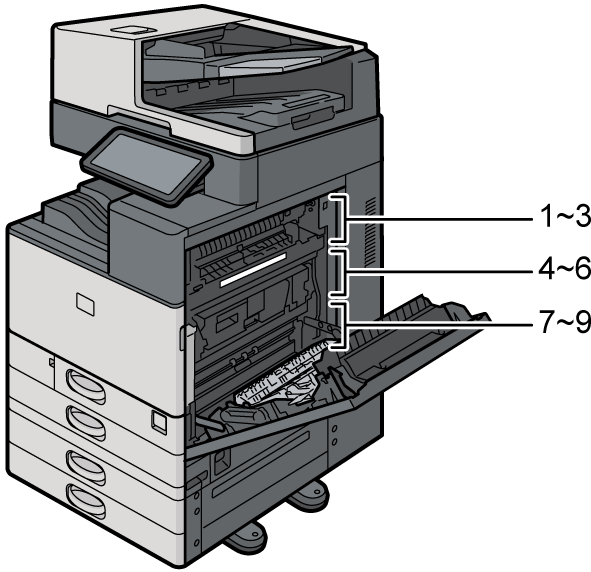 1~3
4~6
7~9