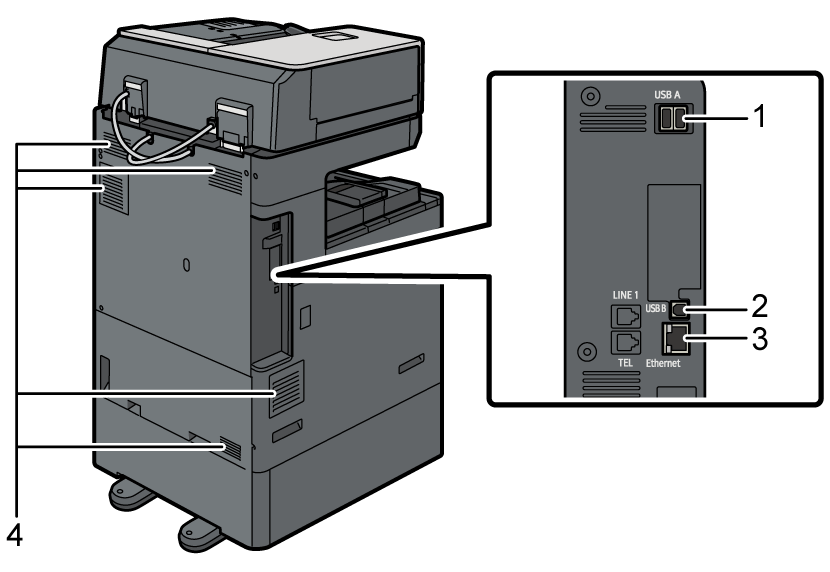 USB A
1
LINE 1
USB B
2
3
TEL
Ethernet
4