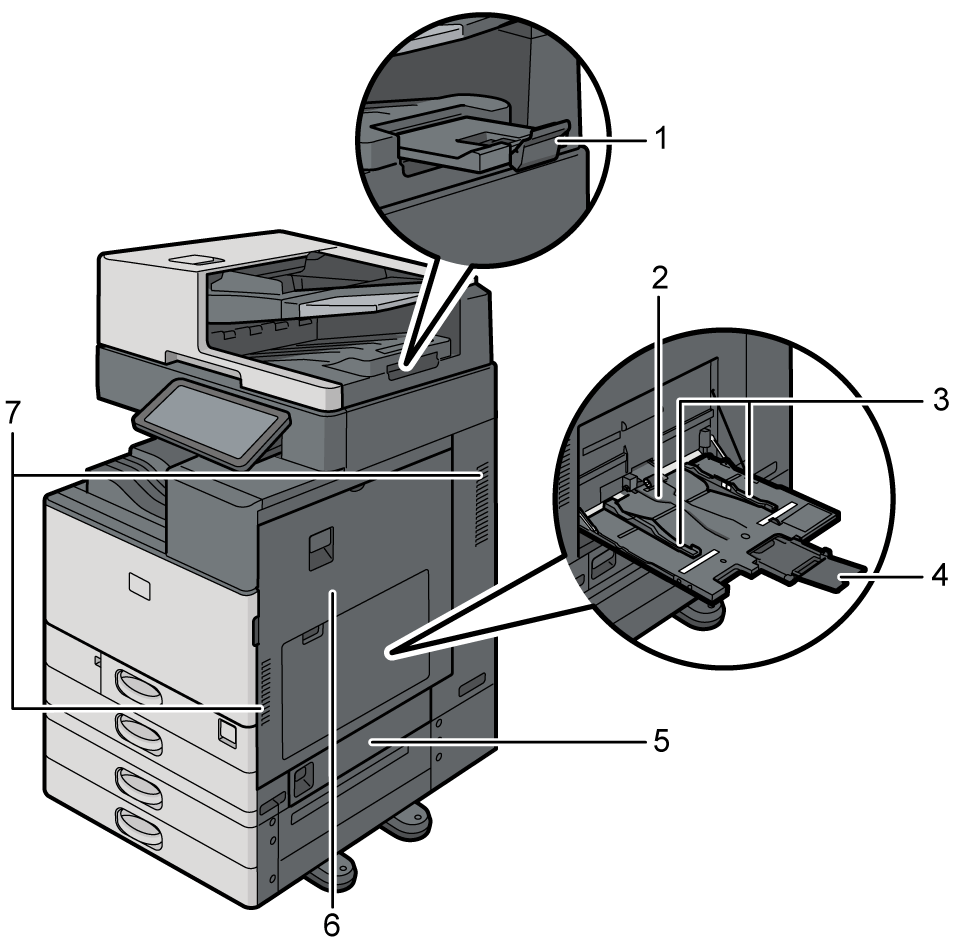 1
2
3
7
4
5
6