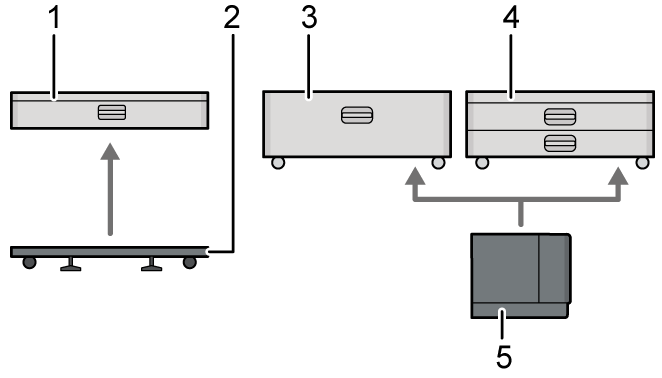 1
2
3
4
5