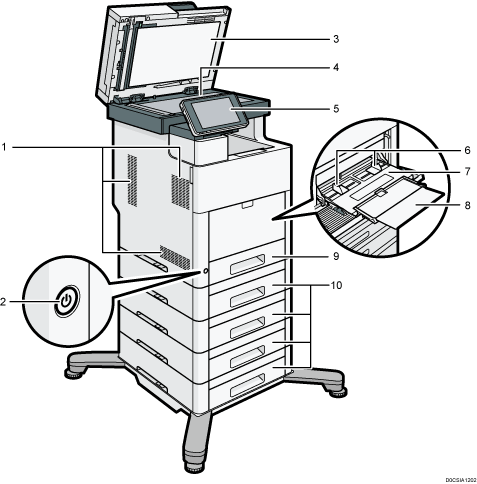 3
4
5
1
6
7
8
9
10
2
D0CSIA1202