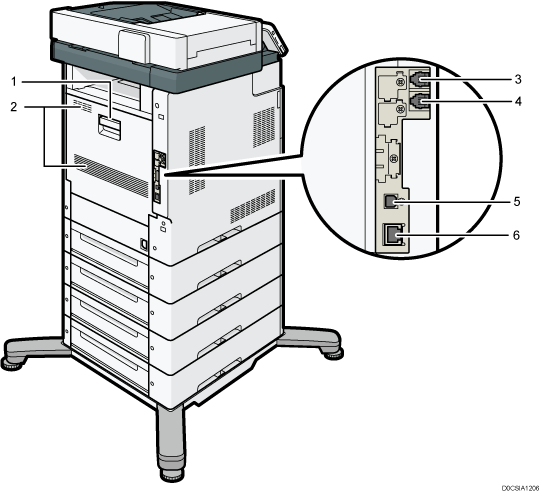 1
2
3
4
5
6
D0CSIA1206