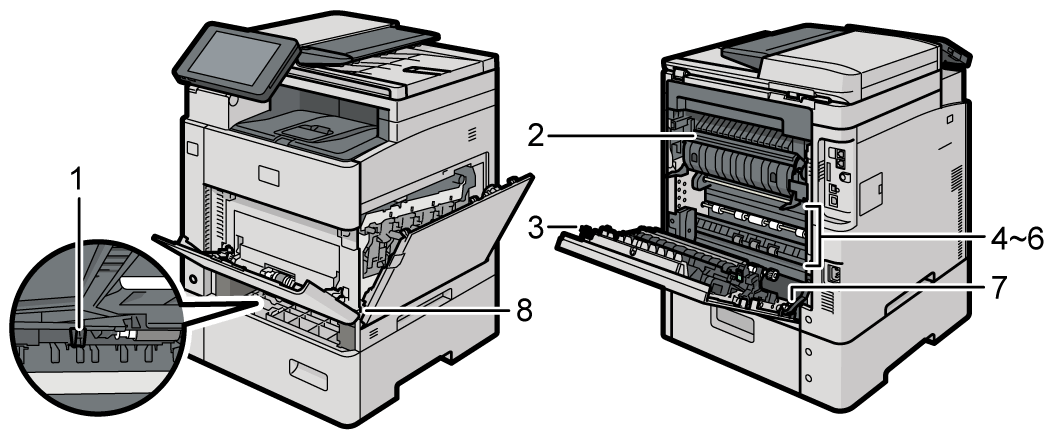 1
8
2
3
4~6
7