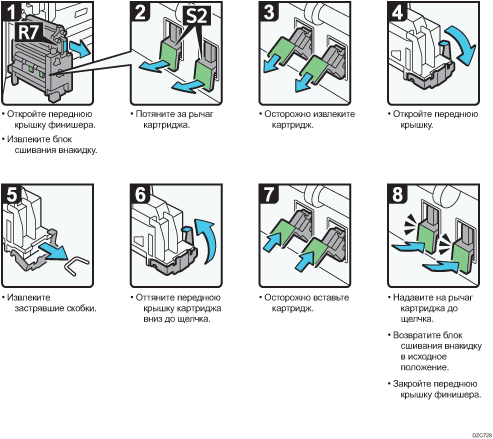 1
R7
• Откройте переднюю крышку финишера.
• Извлеките блок сшивания внакидку.

2
S2
• Потяните за рычаг картриджа.

3
• Осторожно извлеките картридж.

4
• Откройте переднюю крышку.

5
• Извлеките застрявшие скобки.

6
• Оттяните переднюю крышку картриджа вниз до щелчка.

7
• Осторожно вставьте картридж.

8
• Надавите на рычаг картриджа до щелчка.
• Возвратите блок сшивания внакидку в исходное положение.
• Закройте переднюю крышку финишера.

02C728