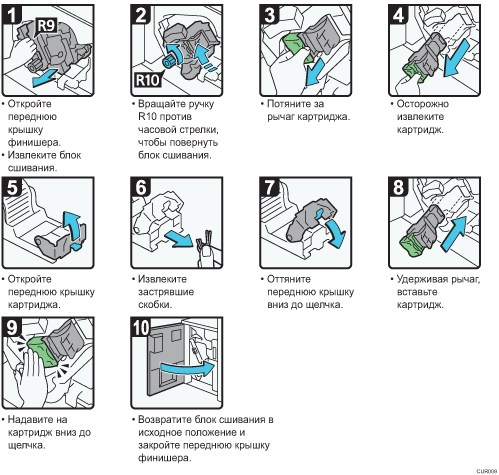 1
R9
• Откройте переднюю крышку финишера.
• Извлеките блок сшивания.

2
R10
• Вращайте ручку R10 против часовой стрелки, чтобы повернуть блок сшивания.

3
• Потяните за рычаг картриджа.

4
• Осторожно извлеките картридж.

5
• Откройте переднюю крышку картриджа.

6
• Извлеките застрявшие скобки.

7
• Оттяните переднюю крышку вниз до щелчка.

8
• Удерживая рычаг, вставьте картридж.

9
• Надавите на картридж вниз до щелчка.

10
• Возвратите блок сшивания в исходное положение и закройте переднюю крышку финишера.

CUR009