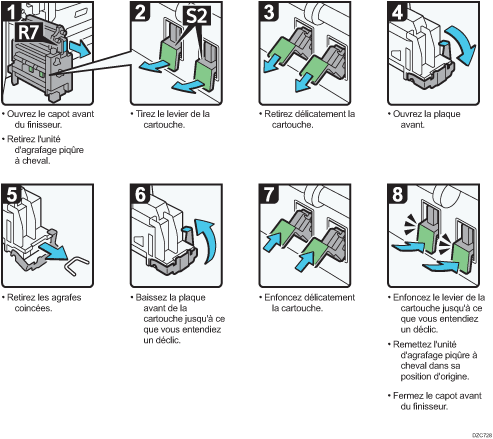 1

R7

• Ouvrez le capot avant du finisseur.

• Retirez l'unité d'agrafage piqûre à cheval.

2

S2

• Tirez le levier de la cartouche.

3

• Retirez délicatement la cartouche.

4

• Ouvrez la plaque avant.

5

• Retirez les agrafes coincées.

6

• Baissez la plaque avant de la cartouche jusqu'à ce que vous entendiez un déclic.

7

• Enfoncez délicatement la cartouche.

8

• Enfoncez le levier de la cartouche jusqu'à ce que vous entendiez un déclic.

• Remettez l'unité d'agrafage piqûre à cheval dans sa position d'origine.

• Fermez le capot avant du finisseur.

02C728