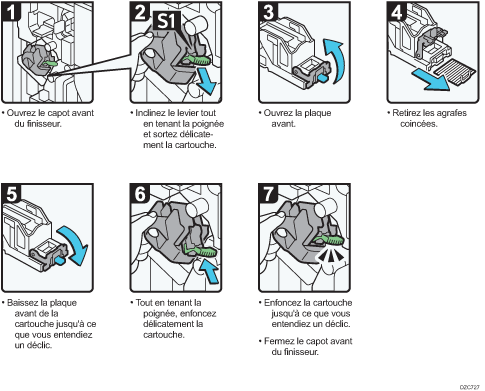 1

• Ouvrez le capot avant du finisseur.

2

S1

• Inclinez le levier tout en tenant la poignée et sortez délicatement la cartouche.

3

• Ouvrez la plaque avant.

4

• Retirez les agrafes coincées.

5

• Baissez la plaque avant de la cartouche jusqu'à ce que vous entendiez un déclic.

6

• Tout en tenant la poignée, enfoncez délicatement la cartouche.

7

• Enfoncez la cartouche jusqu'à ce que vous entendiez un déclic.

• Fermez le capot avant du finisseur.

DZC727