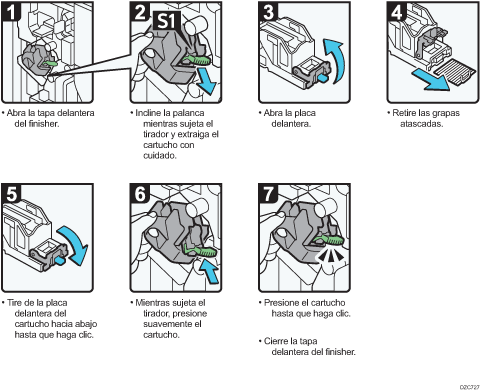 1

• Abra la tapa delantera del finisher.

2

S1

• Incline la palanca mientras sujeta el tirador y extraiga el cartucho con cuidado.

3

• Abra la placa delantera.

4

• Retire las grapas atascadas.

5

• Tire de la placa delantera del cartucho hacia abajo hasta que haga clic.

6

• Mientras sujeta el tirador, presione suavemente el cartucho.

7

• Presione el cartucho hasta que haga clic.

• Cierre la tapa delantera del finisher.

DZC727