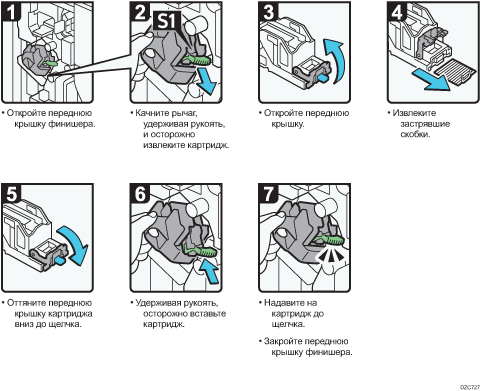 1

• Откройте переднюю крышку финишера.

2

S1

• Качните рычаг, удерживая рукоять, и осторожно извлеките картридж.

3

• Откройте переднюю крышку.

4

• Извлеките застрявшие скобки.

5

• Оттяните переднюю крышку картриджа вниз до щелчка.

6

• Удерживая рукоять, осторожно вставьте картридж.

7

• Надавите на картридж до щелчка.

• Закройте переднюю крышку финишера.

D2C727