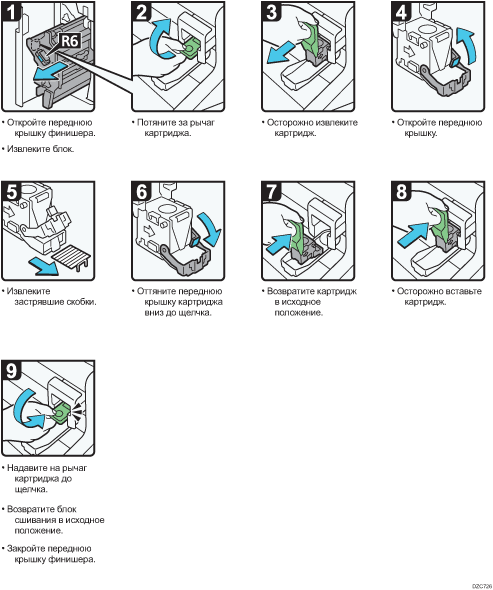 1

R6

• Откройте переднюю крышку финишера.

• Извлеките блок.

2

• Потяните за рычаг картриджа.

3

• Осторожно извлеките картридж.

4

• Откройте переднюю крышку.

5

• Извлеките застрявшие скобки.

6

• Оттяните переднюю крышку картриджа вниз до щелчка.

7

• Возвратите картридж в исходное положение.

8

• Осторожно вставьте картридж.

9

• Надавите на рычаг картриджа до щелчка.

• Возвратите блок сшивания в исходное положение.

• Закройте переднюю крышку финишера.

02C726