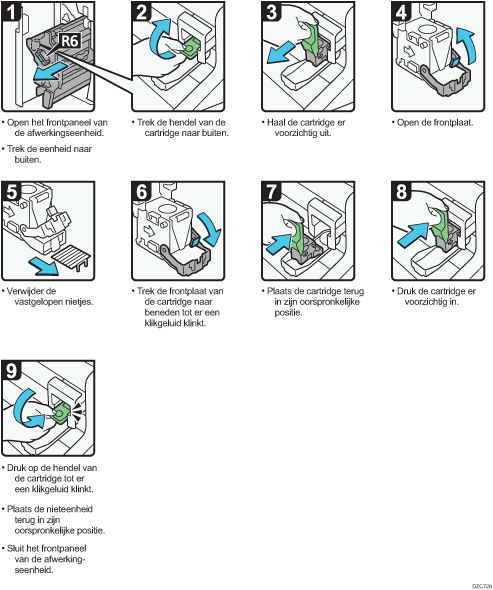 1

R6

• Open het frontpaneel van de afwerkingseenheid.

• Trek de eenheid naar buiten.

2

• Trek de hendel van de cartridge naar buiten.

3

• Haal de cartridge er voorzichtig uit.

4

• Open de frontplaat.

5

• Verwijder de vastgelopen nietjes.

6

• Trek de frontplaat van de cartridge naar beneden tot er een klikgeluid klinkt.

7

• Plaats de cartridge terug in zijn oorspronkelijke positie.

8

• Druk de cartridge er voorzichtig in.

9

• Druk op de hendel van de cartridge tot er een klikgeluid klinkt.

• Plaats de nieteenheid terug in zijn oorspronkelijke positie.

• Sluit het frontpaneel van de afwerkingseenheid.

02C726