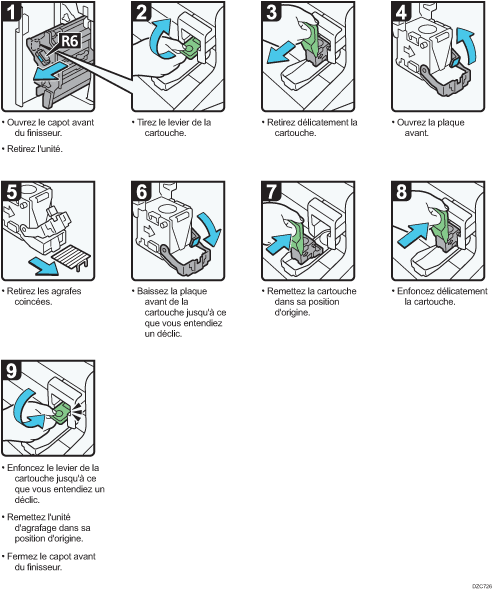 1

R6

• Ouvrez le capot avant du finisseur.

• Retirez l'unité.

2

• Tirez le levier de la cartouche.

3

• Retirez délicatement la cartouche.

4

• Ouvrez la plaque avant.

5

• Retirez les agrafes coincées.

6

• Baissez la plaque avant de la cartouche jusqu'à ce que vous entendiez un déclic.

7

• Remettez la cartouche dans sa position d'origine.

8

• Enfoncez délicatement la cartouche.

9

• Enfoncez le levier de la cartouche jusqu'à ce que vous entendiez un déclic.

• Remettez l'unité d'agrafage dans sa position d'origine.

• Fermez le capot avant du finisseur.

02C726