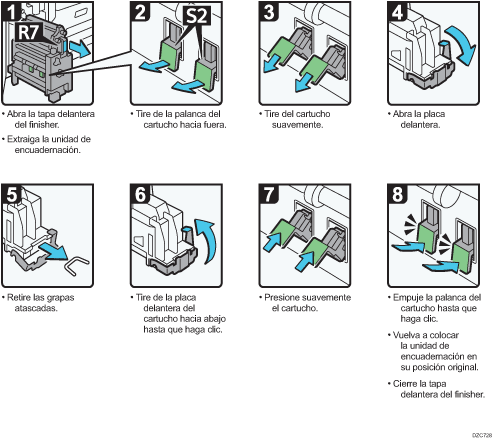 1
R7
• Abra la tapa delantera del finisher.
• Extraiga la unidad de encuadernación.

2
S2
• Tire de la palanca del cartucho hacia fuera.

3
• Tire del cartucho suavemente.

4
• Abra la placa delantera.

5
• Retire las grapas atascadas.

6
• Tire de la placa delantera del cartucho hacia abajo hasta que haga clic.

7
• Presione suavemente el cartucho.

8
• Empuje la palanca del cartucho hasta que haga clic.
• Vuelva a colocar la unidad de encuadernación en su posición original.
• Cierre la tapa delantera del finisher.

02C728