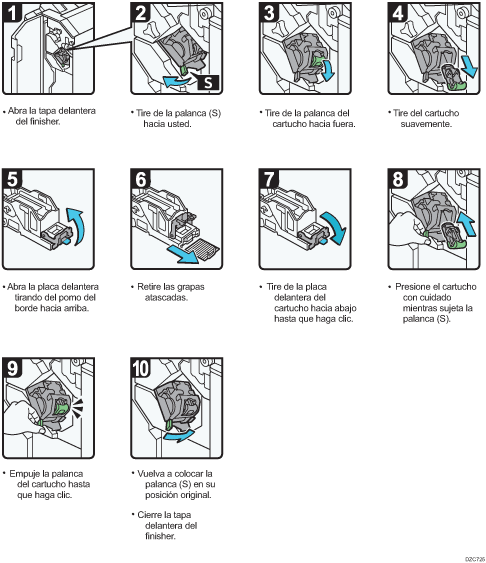 1

• Abra la tapa delantera del finisher.

2

S

• Tire de la palanca (S) hacia usted.

3

• Tire de la palanca del cartucho hacia fuera.

4

• Tire del cartucho suavemente.

5

• Abra la placa delantera tirando del pomo del borde hacia arriba.

6

• Retire las grapas atascadas.

7

• Tire de la placa delantera del cartucho hacia abajo hasta que haga clic.

8

• Presione el cartucho con cuidado mientras sujeta la palanca (S).

9

• Empuje la palanca del cartucho hasta que haga clic.

10

• Vuelva a colocar la palanca (S) en su posición original.

• Cierre la tapa delantera del finisher.

D2C725