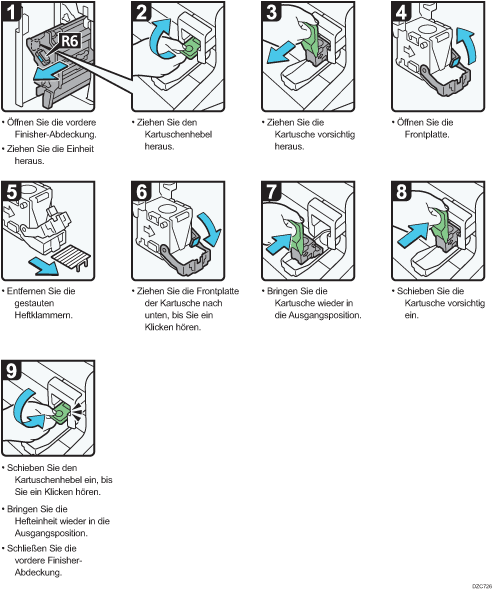 1

R6

• Öffnen Sie die vordere Finisher-Abdeckung.

• Ziehen Sie die Einheit heraus.

2

• Ziehen Sie den Kartuschenhebel heraus.

3

• Ziehen Sie die Kartusche vorsichtig heraus.

4

• Öffnen Sie die Frontplatte.

5

• Entfernen Sie die gestauten Heftklammern.

6

• Ziehen Sie die Frontplatte der Kartusche nach unten, bis Sie ein Klicken hören.

7

• Bringen Sie die Kartusche wieder in die Ausgangsposition.

8

• Schieben Sie die Kartusche vorsichtig ein.

9

• Schieben Sie den Kartuschenhebel ein, bis Sie ein Klicken hören.

• Bringen Sie die Hefteinheit wieder in die Ausgangsposition.

• Schließen Sie die vordere Finisher-Abdeckung.

02C726