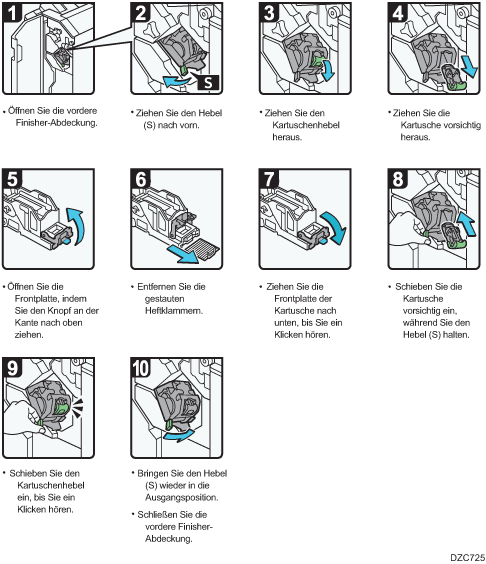 1

• Öffnen Sie die vordere Finisher-Abdeckung.

2

S

• Ziehen Sie den Hebel (S) nach vorn.

3

• Ziehen Sie den Kartuschenhebel heraus.

4

• Ziehen Sie die Kartusche vorsichtig heraus.

5

• Öffnen Sie die Frontplatte, indem Sie den Knopf an der Kante nach oben ziehen.

6

• Entfernen Sie die gestauten Heftklammern.

7

• Ziehen Sie die Frontplatte der Kartusche nach unten, bis Sie ein Klicken hören.

8

• Schieben Sie die Kartusche vorsichtig ein, während Sie den Hebel (S) halten.

9

• Schieben Sie den Kartuschenhebel ein, bis Sie ein Klicken hören.

10

• Bringen Sie den Hebel (S) wieder in die Ausgangsposition.

• Schließen Sie die vordere Finisher-Abdeckung.

DZC725