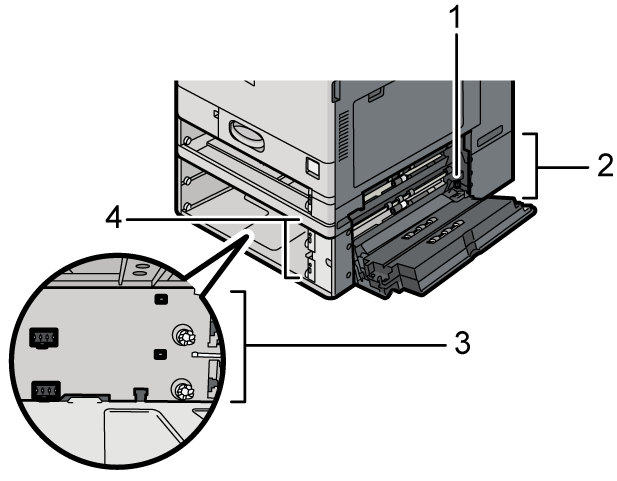 1
2
4
3