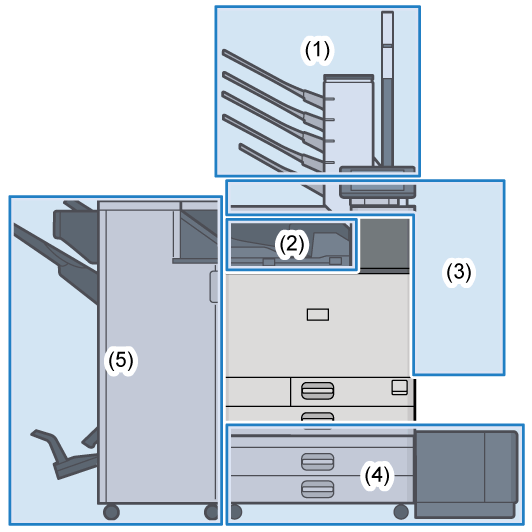 (1)

(2)

(3)

(5)

(4)