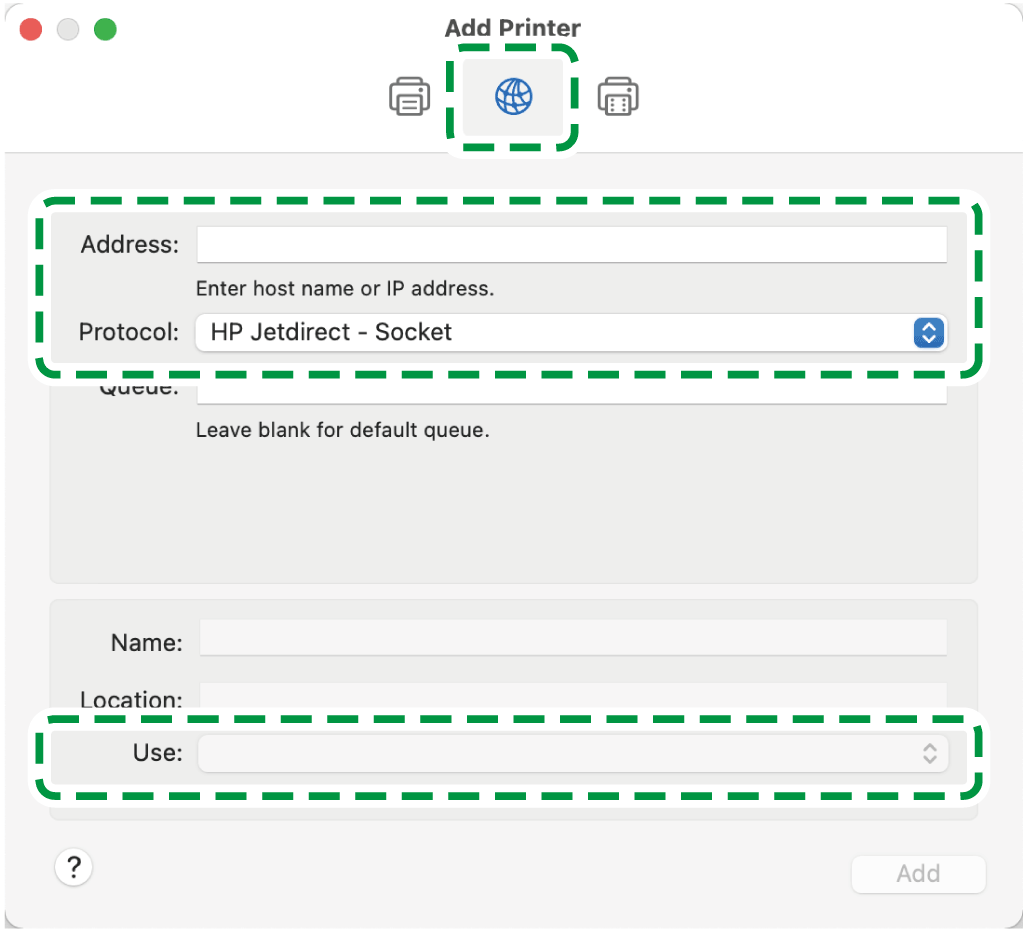 Add Printer

Address:

Enter host name or IP address.

Protocol: HP Jetdirect - Socket

Queue:

Leave blank for default queue.

Name:

Location:

Use:

?

Add