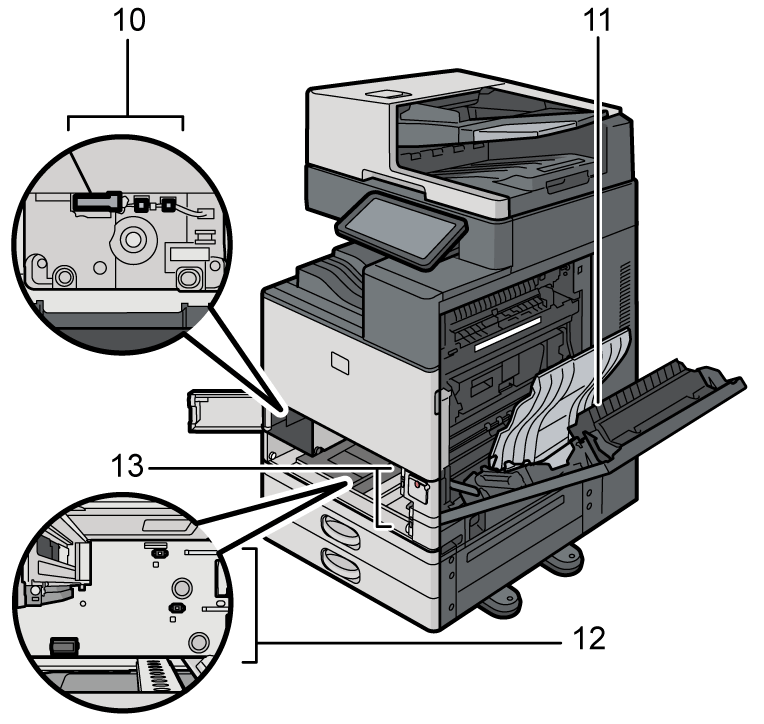 10

11

13

12