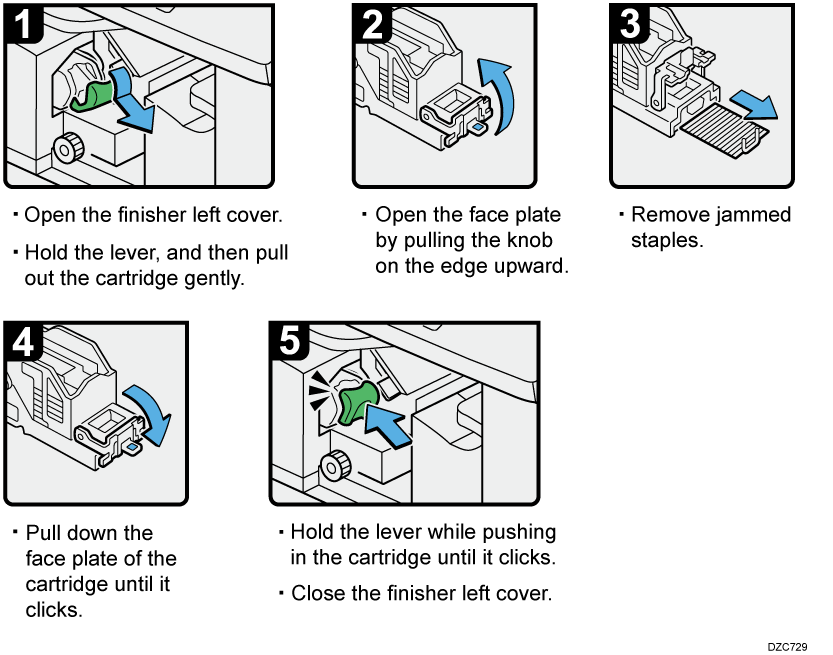 1

· Open the finisher left cover.

· Hold the lever, and then pull out the cartridge gently.

2

· Open the face plate by pulling the knob on the edge upward.

3

· Remove jammed staples.

4

· Pull down the face plate of the cartridge until it clicks.

5

· Hold the lever while pushing in the cartridge until it clicks.

· Close the finisher left cover.

DZC729