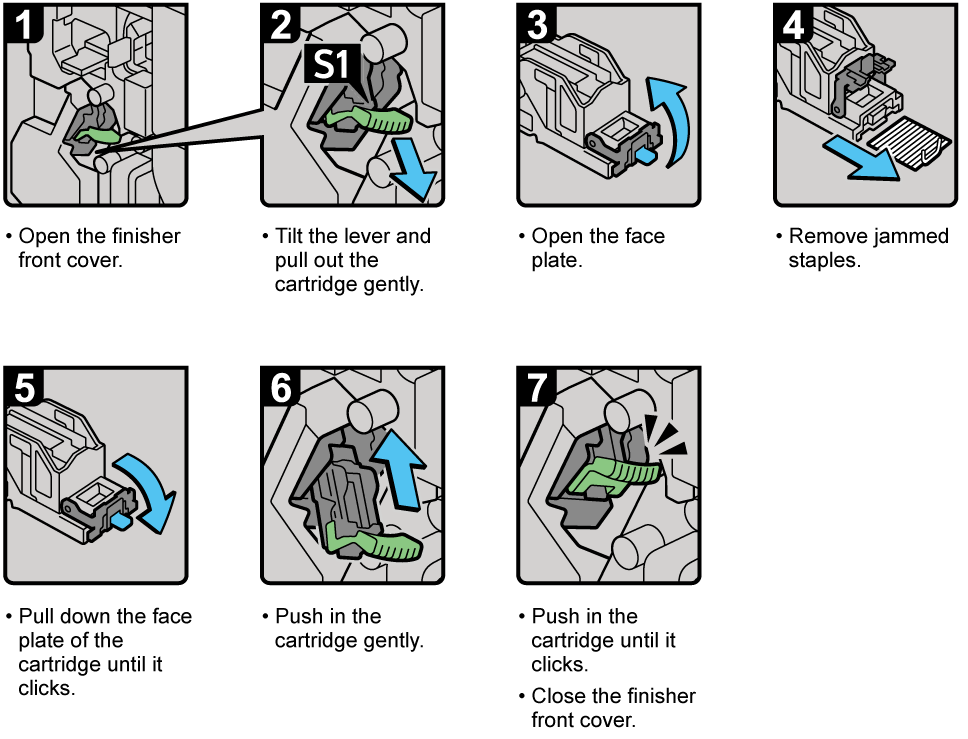 1
• Open the finisher front cover.

2
S1
• Tilt the lever and pull out the cartridge gently.

3
• Open the face plate.

4
• Remove jammed staples.

5
• Pull down the face plate of the cartridge until it clicks.

6
• Push in the cartridge gently.

7
• Push in the cartridge until it clicks.
• Close the finisher front cover.