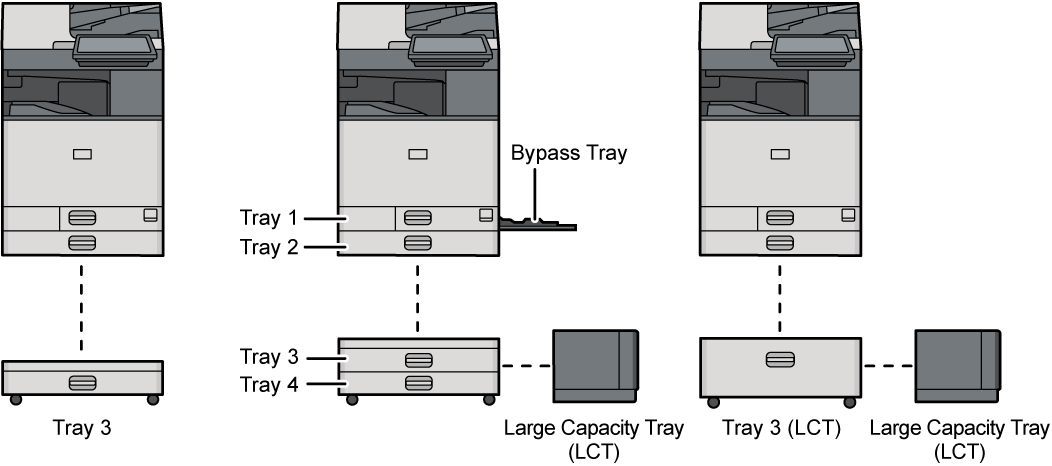 Bypass Tray

Tray 1

Tray 2

Tray 3

Tray 4

Tray 3

Large Capacity Tray (LCT)

Tray 3 (LCT)

Large Capacity Tray (LCT)